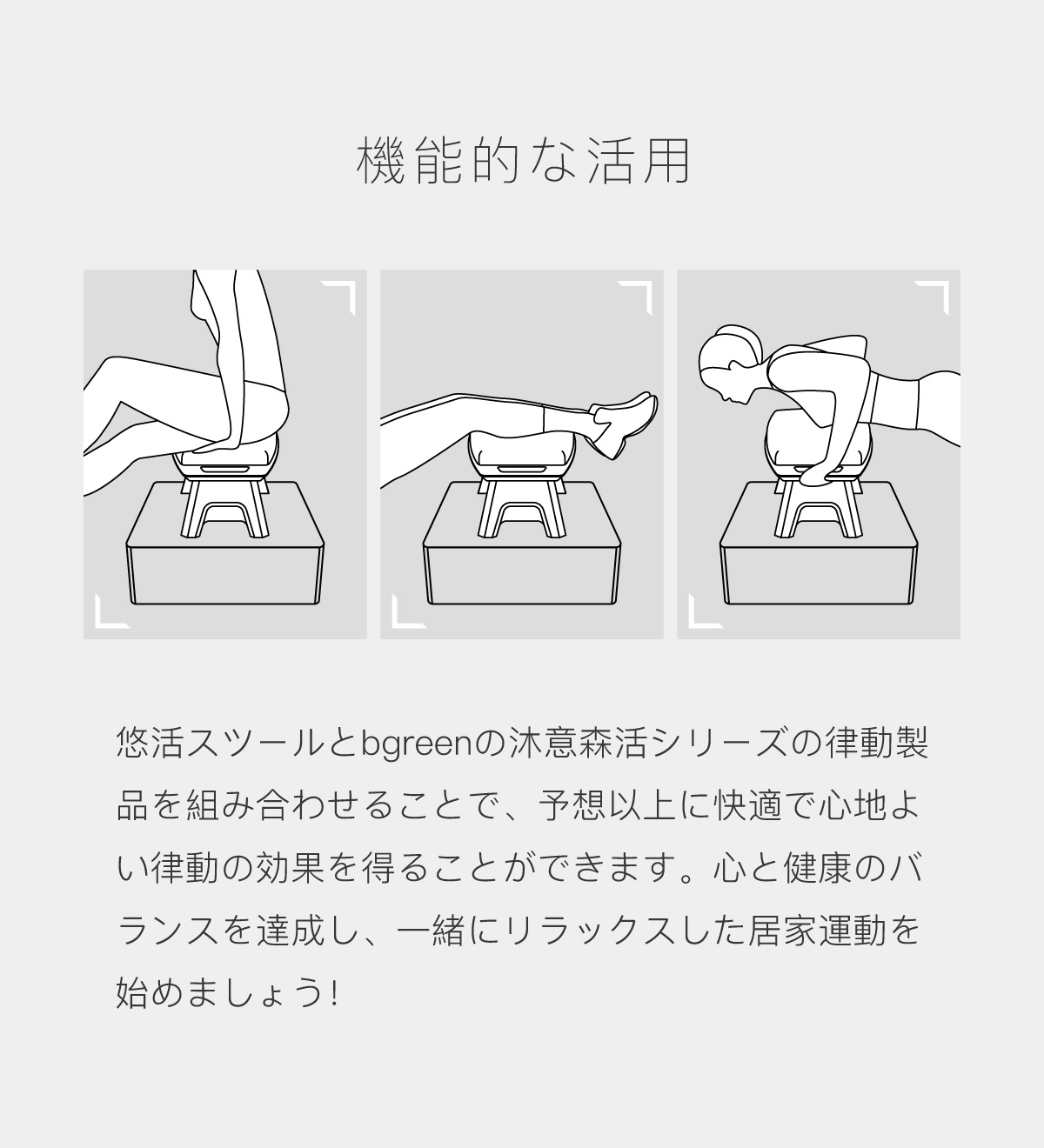 機能的な活用

悠活スツールとbgreenの沐意森活シリーズの律動製品を組み合わせることで、予想以上に快適で心地よい律動の効果を得ることができます。心と健康のバランスを達成し、一緒にリラックスした居家運動を始めましょう!